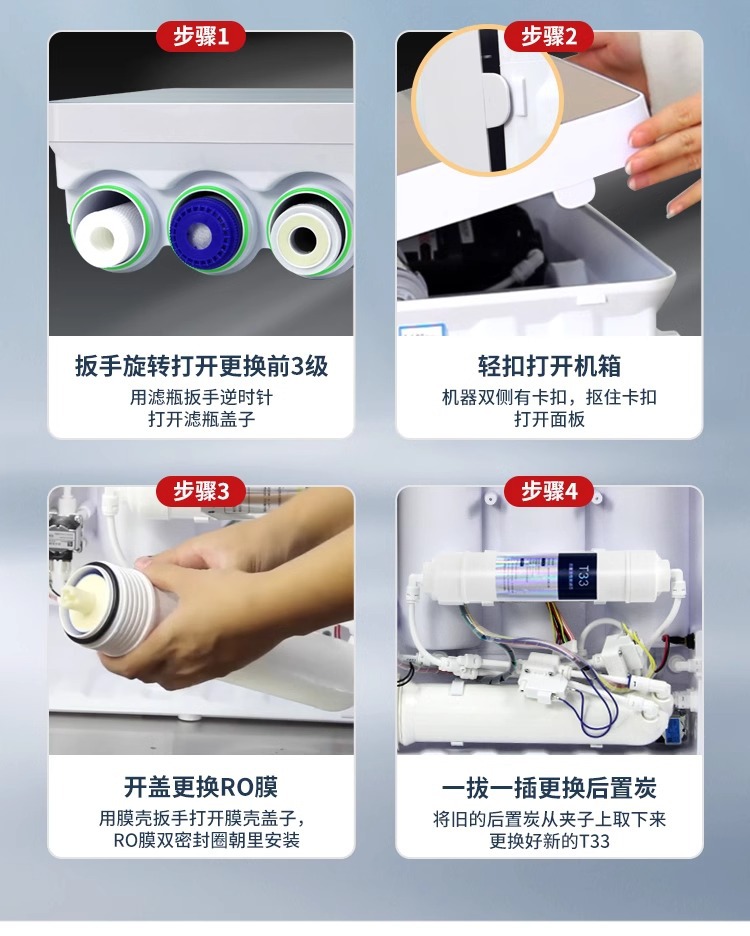 步骤1

扳手旋转打开更换前3级

用滤瓶扳手逆时针
打开滤瓶盖子

步骤2

轻扣打开机箱

机器双侧有卡扣，抠住卡扣
打开面板

步骤3

开盖更换RO膜

用膜壳扳手打开膜壳盖子，
RO膜双密封圈朝里安装

步骤4

T33

一拔一插更换后置炭

将旧的后置炭从夹子上取下来
更换好新的T33