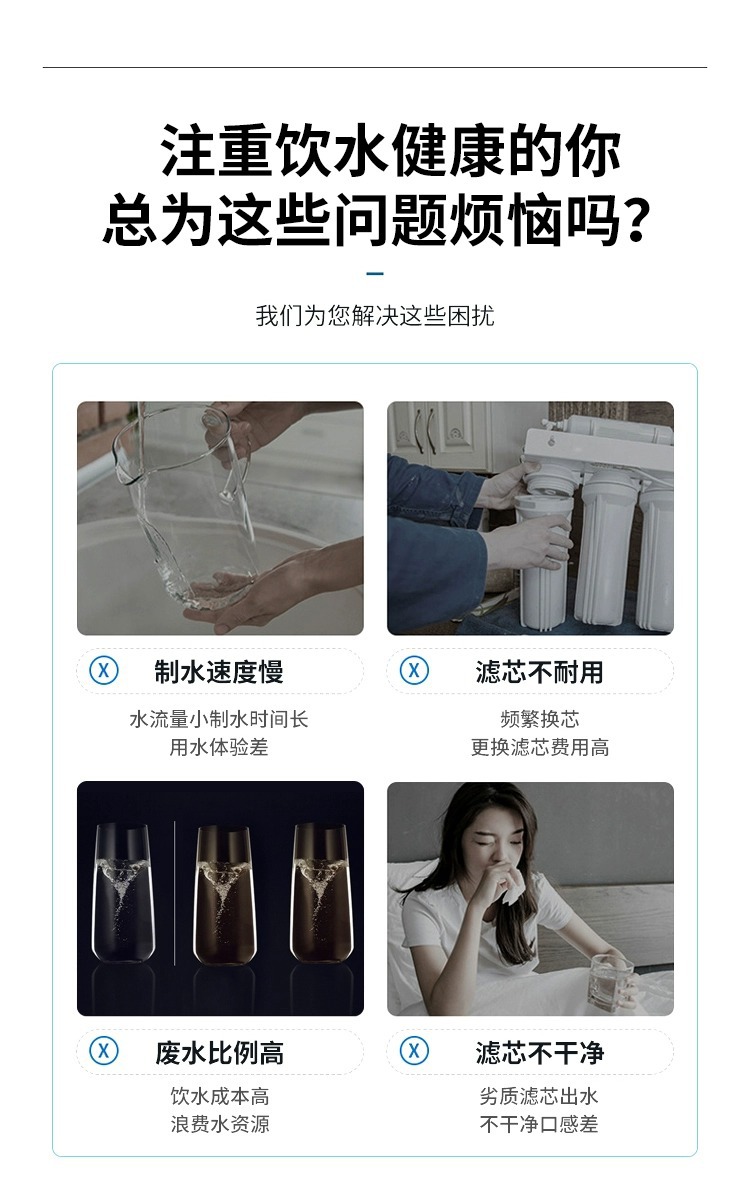 注重饮水健康的你
总为这些问题烦恼吗？

我们为您解决这些困扰

X 制水速度慢
水流量小制水时间长
用水体验差

X 滤芯不耐用
频繁换芯
更换滤芯费用高

X 废水比例高
饮水成本高
浪费水资源

X 滤芯不干净
劣质滤芯出水
不干净口感差