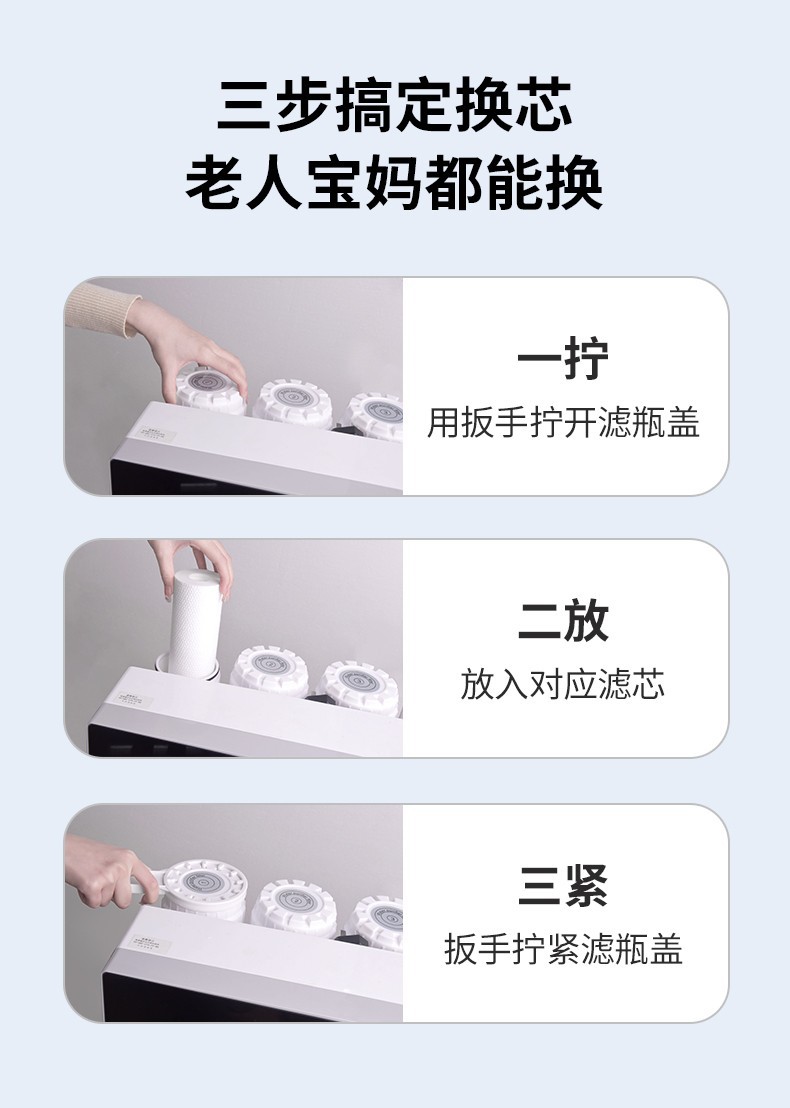 三步搞定换芯
老人宝妈都能换

一拧
用扳手拧开滤瓶盖

二放
放入对应滤芯

三紧
扳手拧紧滤瓶盖