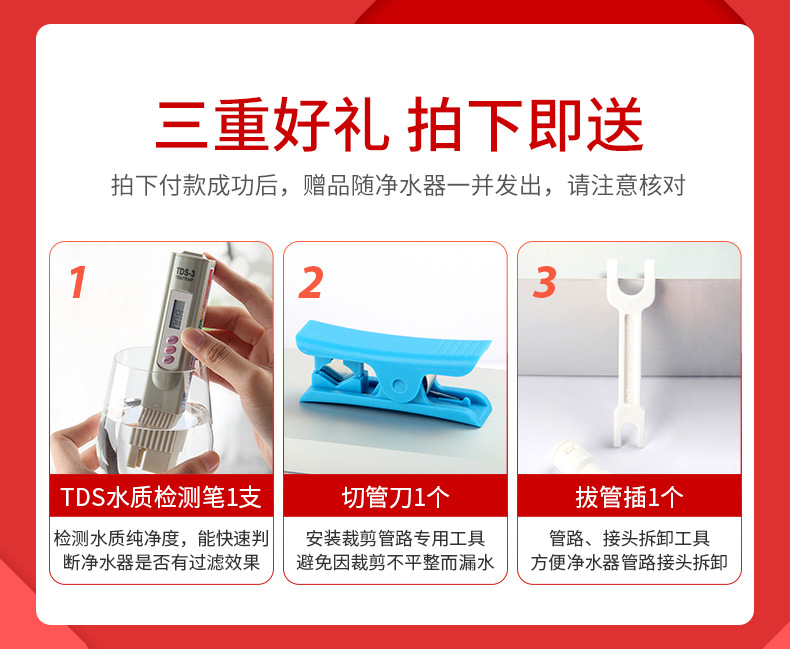 三重好礼 拍下即送

拍下付款成功后，赠品随净水器一并发出，请注意核对

1

TDS-3

TDS水质检测笔1支

检测水质纯净度，能快速判断净水器是否有过滤效果

2

切管刀1个

安装裁剪管路专用工具
避免因裁剪不平整而漏水

3

拔管插1个

管路、接头拆卸工具
方便净水器管路接头拆卸