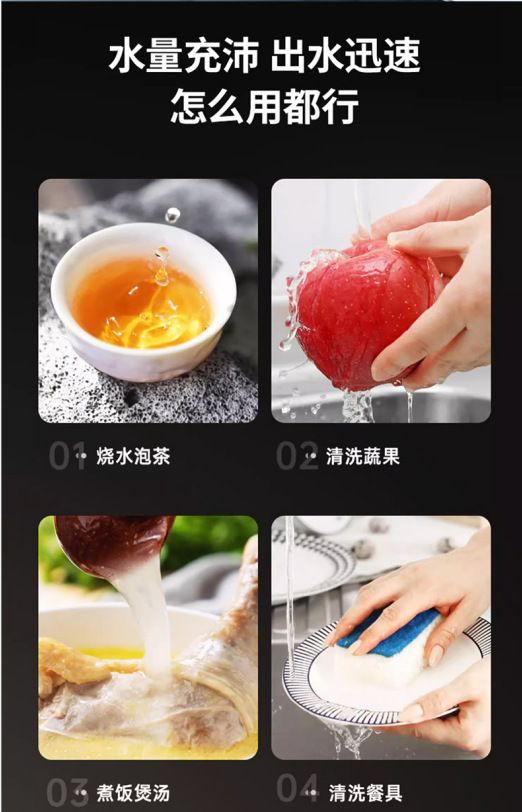 水量充沛 出水迅速
怎么用都行

01 · 烧水泡茶

02 · 清洗蔬果

03 · 煮饭煲汤

04 · 清洗餐具